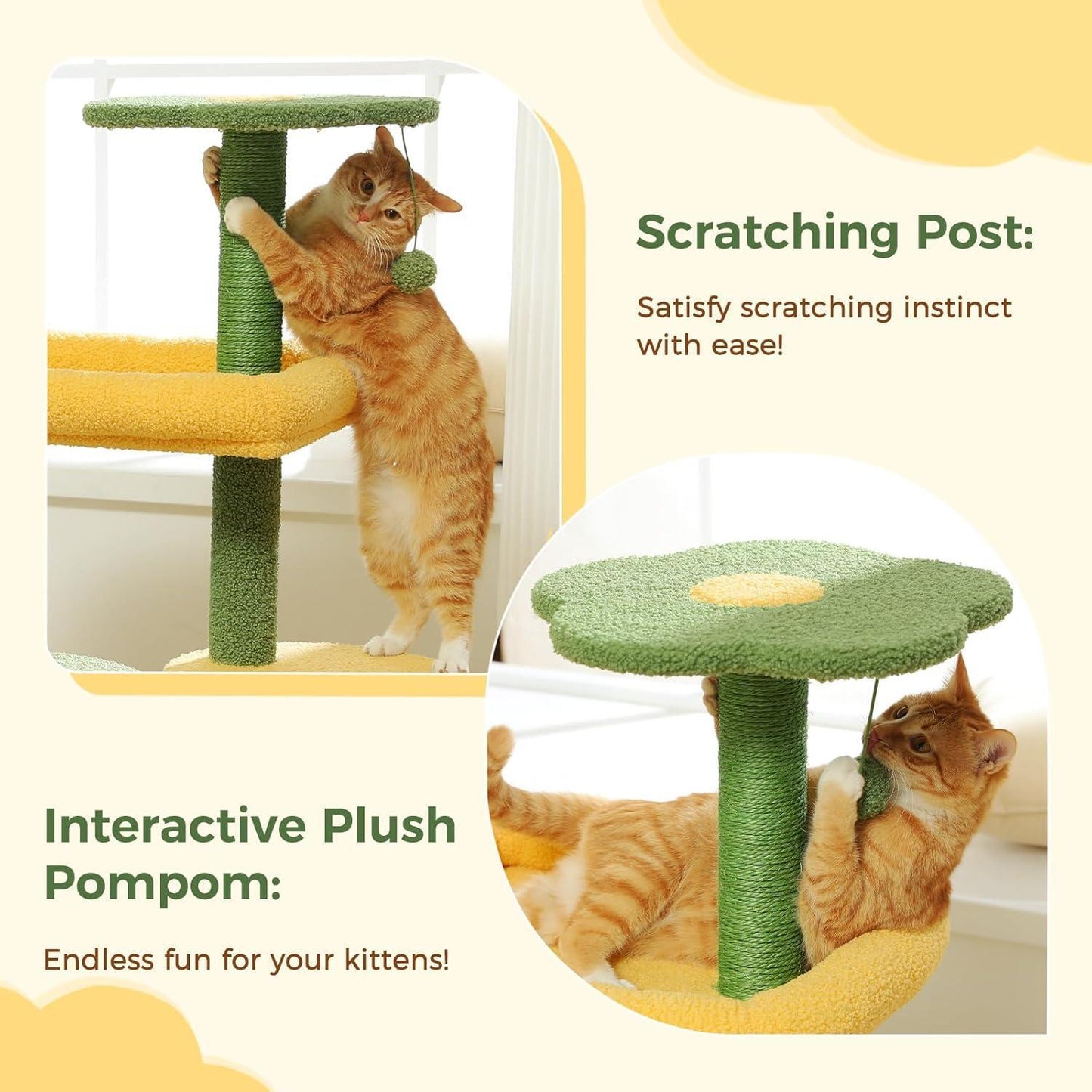 Scratching Post:

Satisfy scratching instinct with ease!

Interactive Plush Pompom:

Endless fun for your kittens!