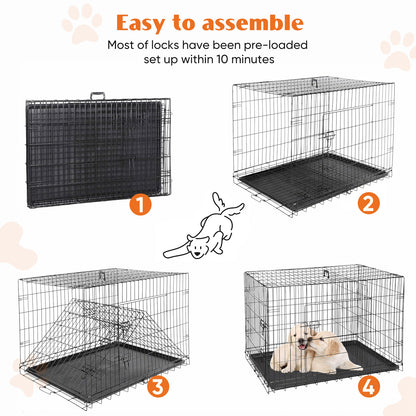 Easy to assemble

Most of locks have been pre-loaded set up within 10 minutes

1

2

3

4