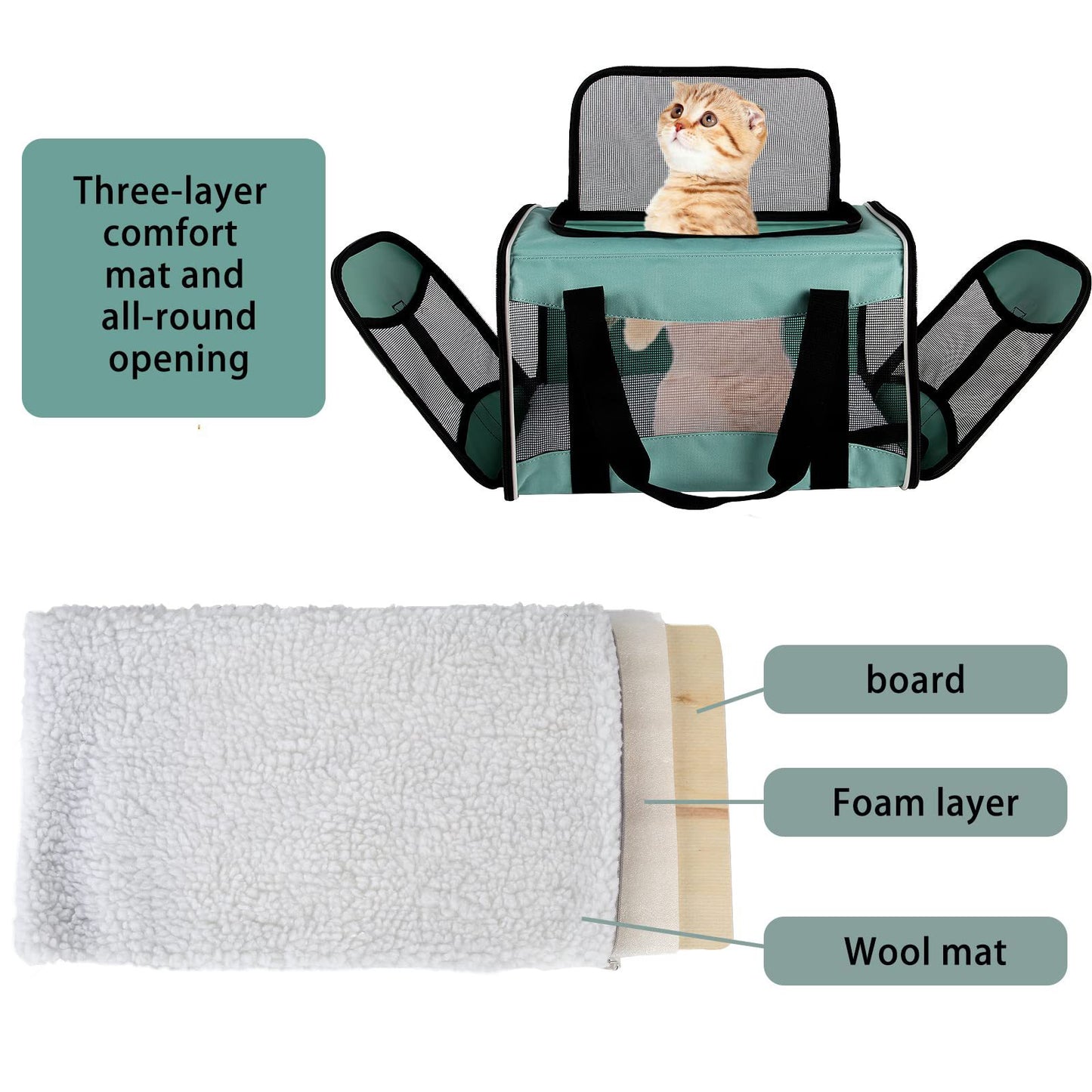 Three-layer comfort mat and all-round opening

board

Foam layer

Wool mat