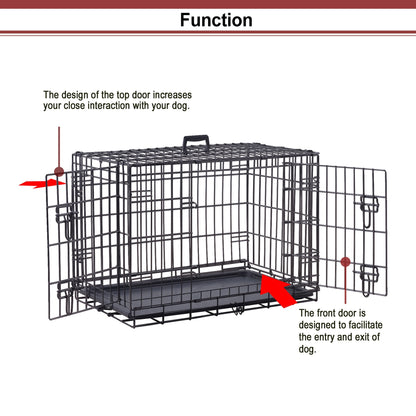 Function

The design of the top door increases your close interaction with your dog.

The front door is designed to facilitate the entry and exit of dog.