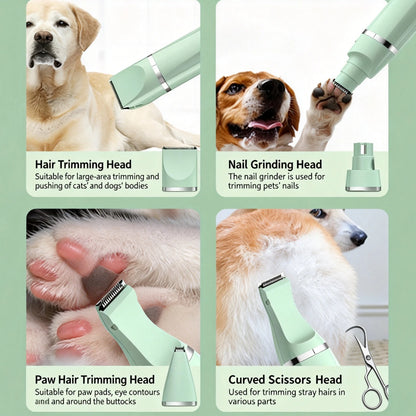 Hair Trimming Head
Suitable for large-area trimming and pushing of cats' and dogs' bodies

Nail Grinding Head
The nail grinder is used for trimming pets' nails

Paw Hair Trimming Head
Suitable for paw pads, eye contours and and around the buttocks

Curved Scissors Head
Used for trimming stray hairs in various parts