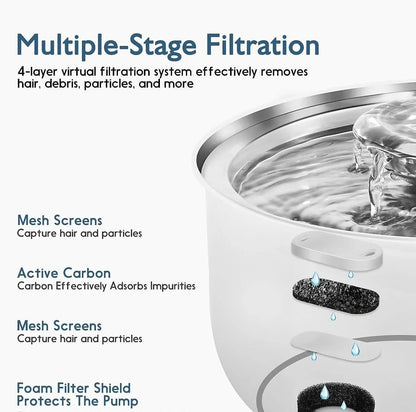 Multiple-Stage Filtration

4-layer virtual filtration system effectively removes hair, debris, particles, and more

Mesh Screens
Capture hair and particles

Active Carbon
Carbon Effectively Adsorbs Impurities

Mesh Screens
Capture hair and particles

Foam Filter Shield
Protects The Pump